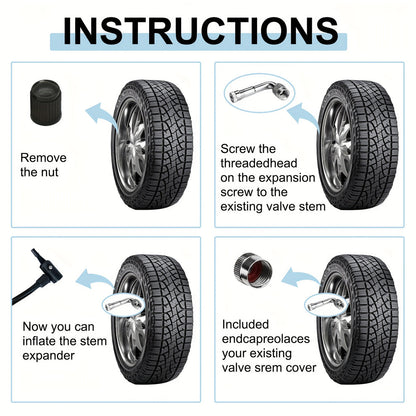 INSTRUCTIONS

Remove the nut

Screw the threadedhead on the expansion screw to the existing valve stem

Now you can inflate the stem expander

Included endcapreolaces your existing valve srem cover